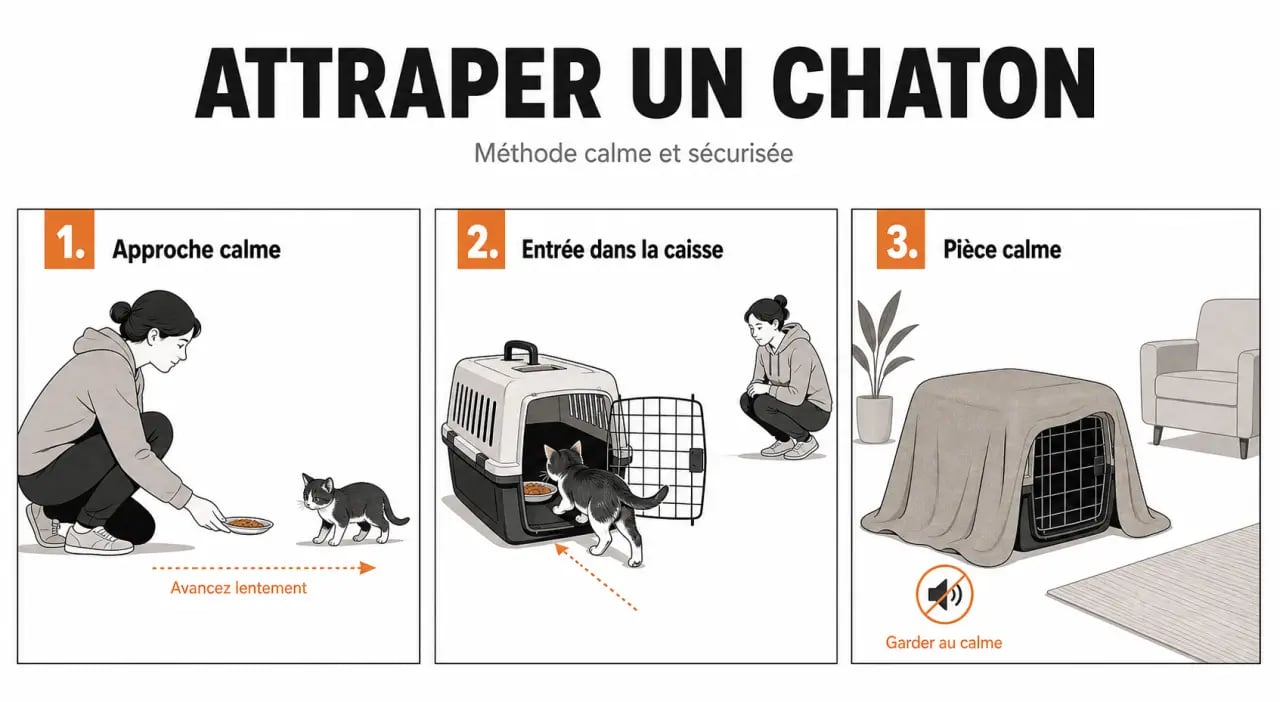 ATTRAPER UN CHATON

Méthode calme et sécurisée

1. Approche calme

Avancez lentement

2. Entrée dans la caisse

3. Pièce calme

Garder au calme